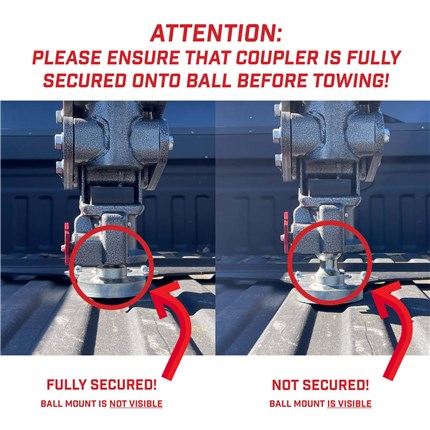 ATTENTION:
PLEASE ENSURE THAT COUPLER IS FULLY SECURED ONTO BALL BEFORE TOWING!

FULLY SECURED!
BALL MOUNT IS NOT VISIBLE

NOT SECURED!
BALL MOUNT IS VISIBLE