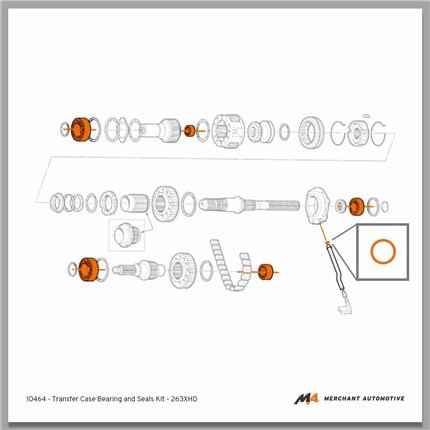 10464 - Transfer Case Bearing and Seals Kit - 263XHD

MA MERCHANT AUTOMOTIVE