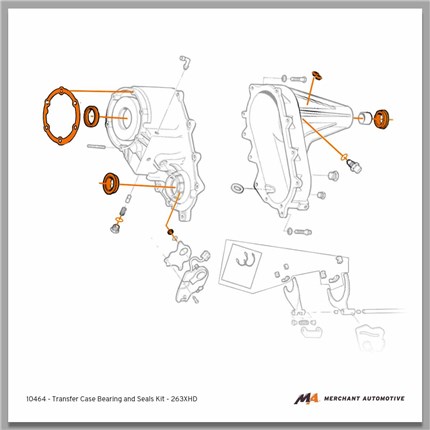 10464 - Transfer Case Bearing and Seals Kit - 263XHD

MA MERCHANT AUTOMOTIVE