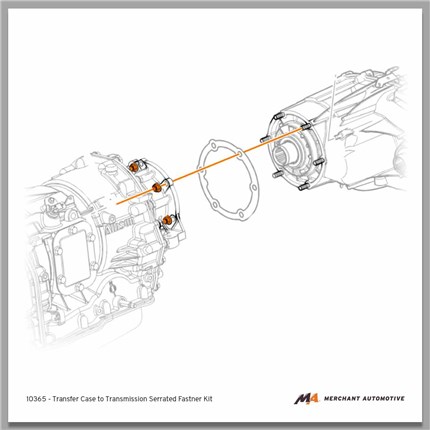 Allison

10365 - Transfer Case to Transmission Serrated Fastner Kit

MA MERCHANT AUTOMOTIVE