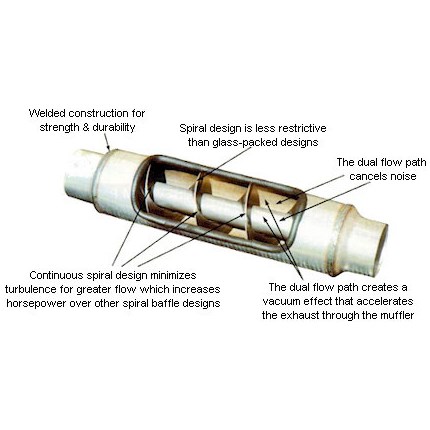 Welded construction for strength & durability

Spiral design is less restrictive than glass-packed designs

The dual flow path cancels noise

Continuous spiral design minimizes turbulence for greater flow which increases horsepower over other spiral baffle designs

The dual flow path creates a vacuum effect that accelerates the exhaust through the muffler