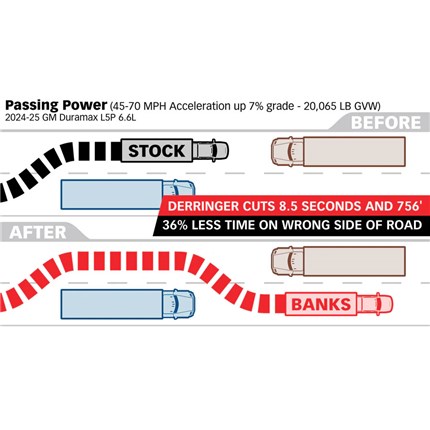 Passing Power (45-70 MPH Acceleration up 7% grade - 20,065 LB GVW)
2024-25 GM Duramax L5P 6.6L

BEFORE

STOCK

DERRINGER CUTS 8.5 SECONDS AND 756'
36% LESS TIME ON WRONG SIDE OF ROAD

AFTER

BANKS