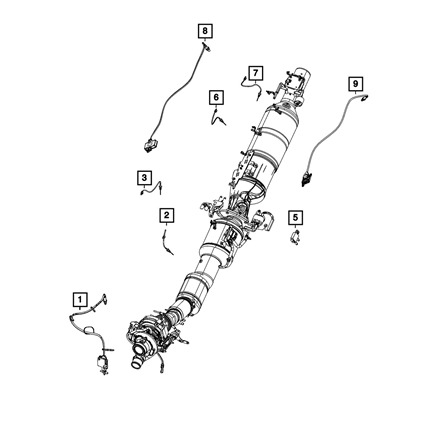 8
7
9
6
3
2
5
1